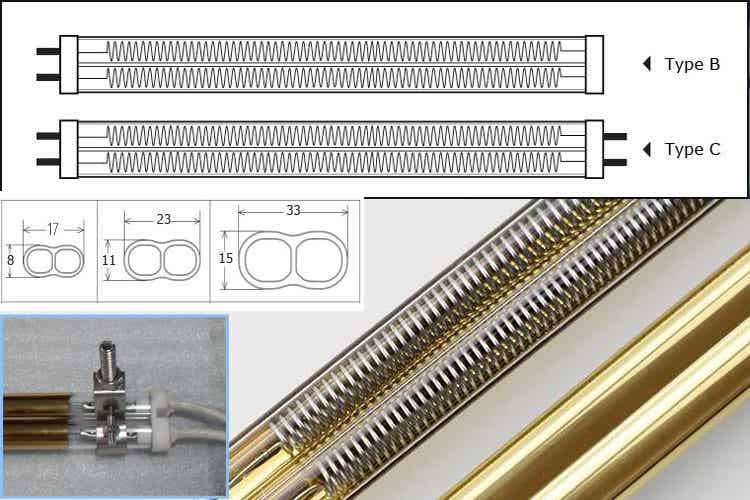 Type B

Type C

17
8

23
11

33
15